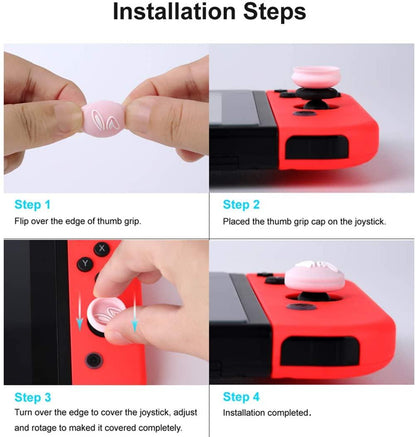 Installation Steps

Step 1
Flip over the edge of thumb grip.

Step 2
Placed the thumb grip cap on the joystick.

X
Y

Step 3
Turn over the edge to cover the joystick, adjust and rotage to maked it covered completely.

Step 4
Installation completed.